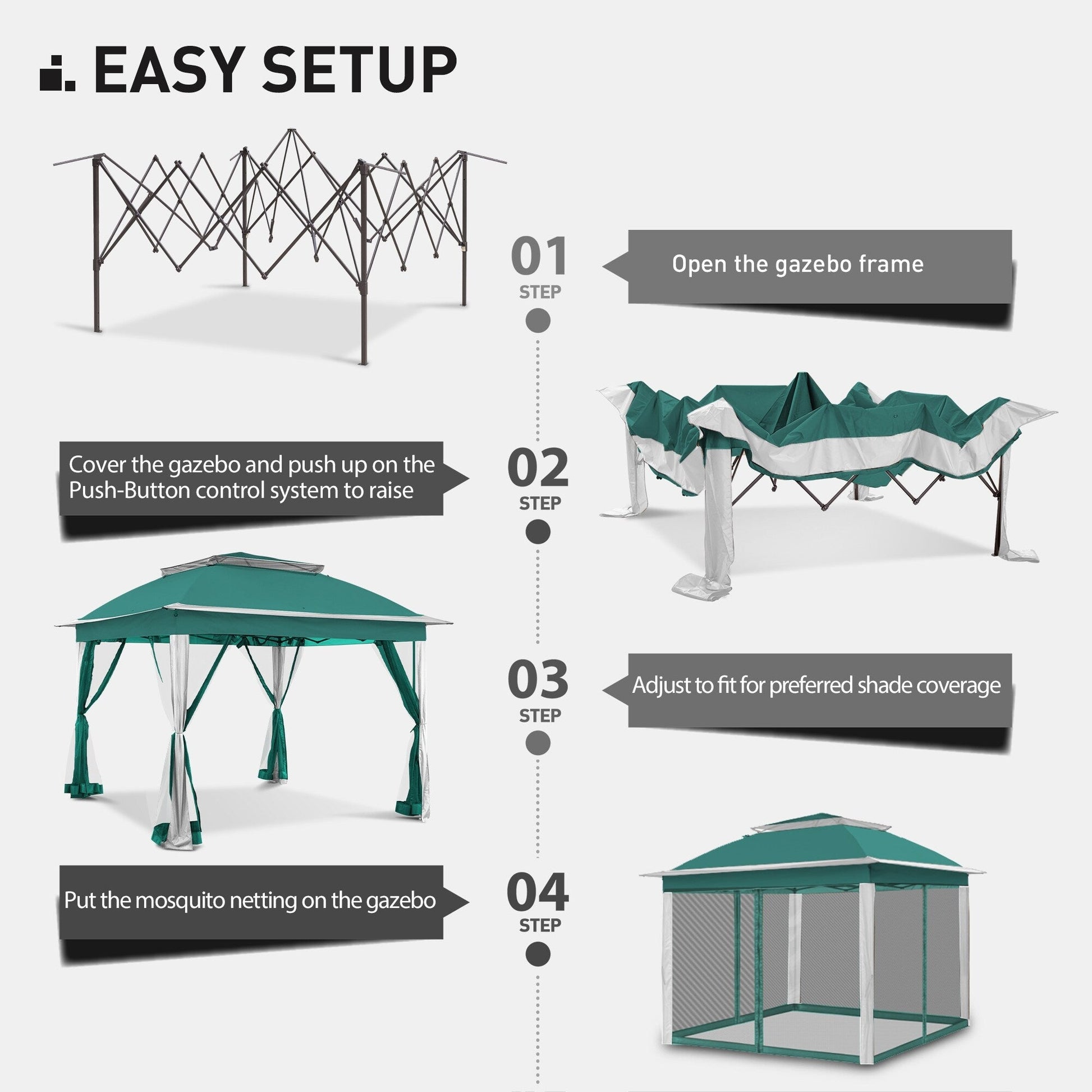 EASY SETUP

01
STEP

Open the gazebo frame

Cover the gazebo and push up on the Push-Button control system to raise

02
STEP

03
STEP

Adjust to fit for preferred shade coverage

Put the mosquito netting on the gazebo

04
STEP