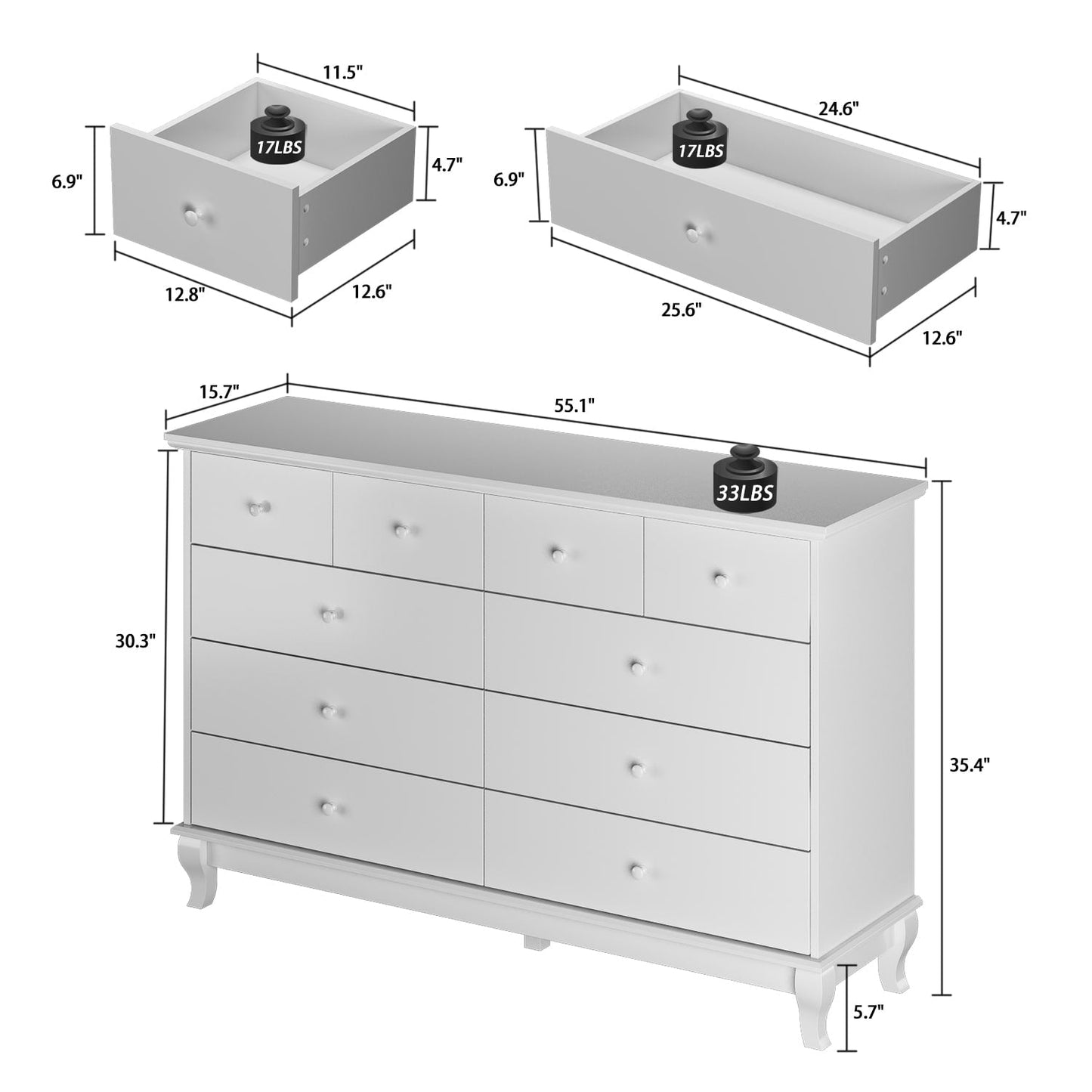 11.5"
17LBS
6.9"
4.7"
12.8"
12.6"

24.6"
17LBS
6.9"
4.7"
25.6"
12.6"

15.7"
55.1"
33LBS
30.3"
35.4"
5.7"